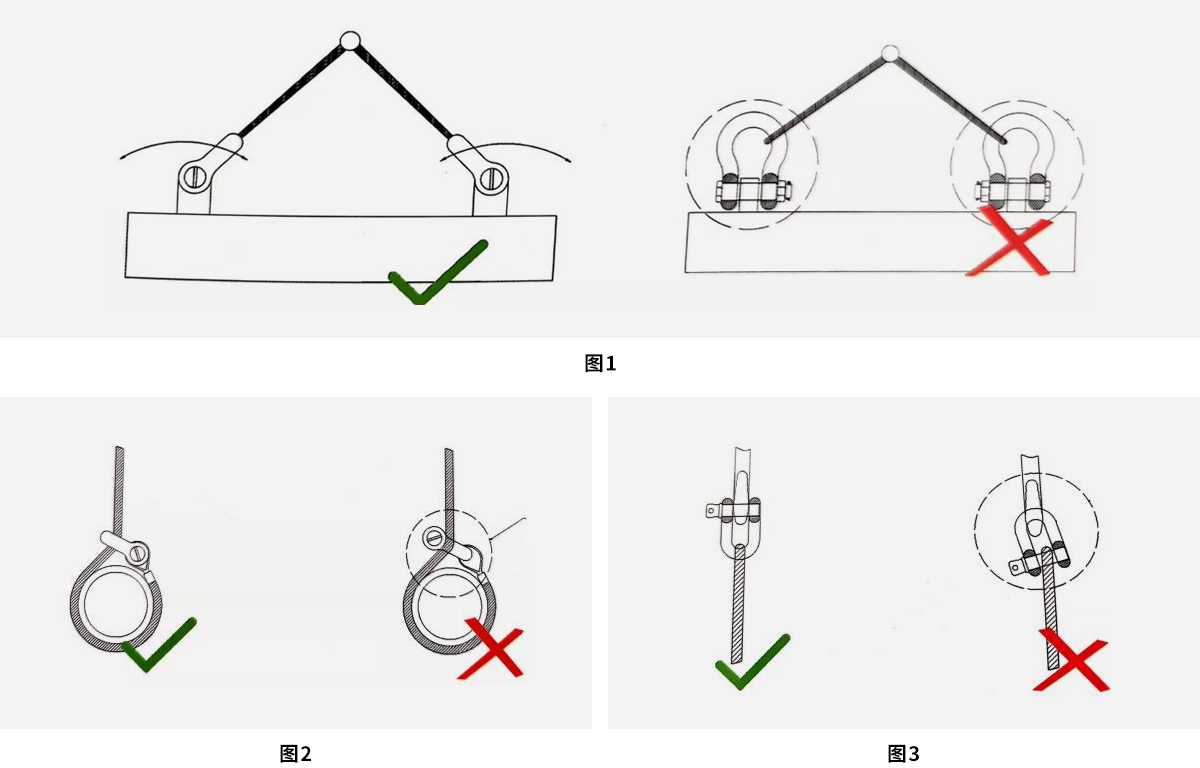 图1

图2

图3